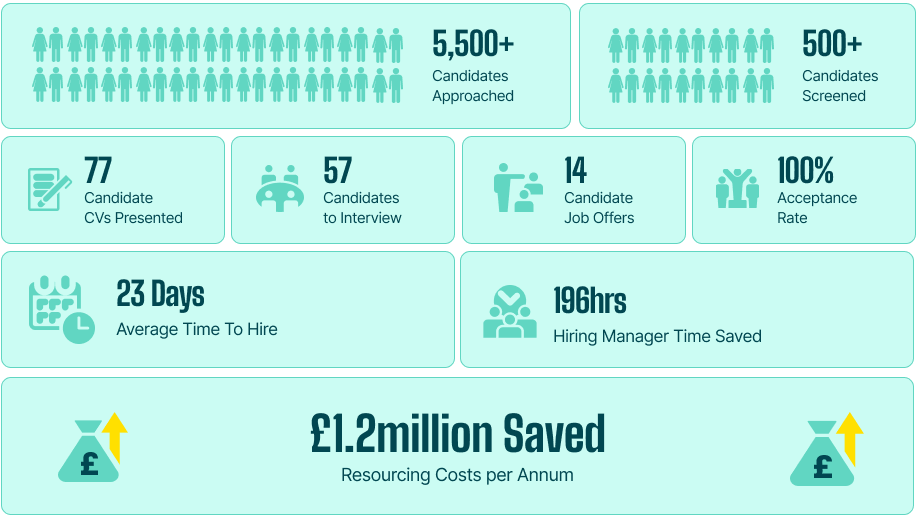 5,500+
Candidates Approached

500+
Candidates Screened

77
Candidate CVs Presented

57
Candidates to Interview

14
Candidate Job Offers

100%
Acceptance Rate

23 Days
Average Time To Hire

196hrs
Hiring Manager Time Saved

£
£1.2million Saved
Resourcing Costs per Annum
£